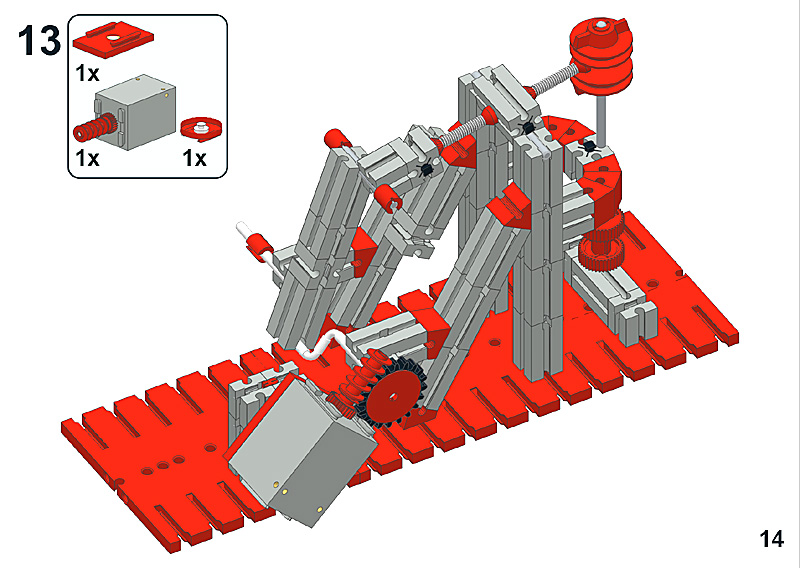 13
1x
1x
1x

14