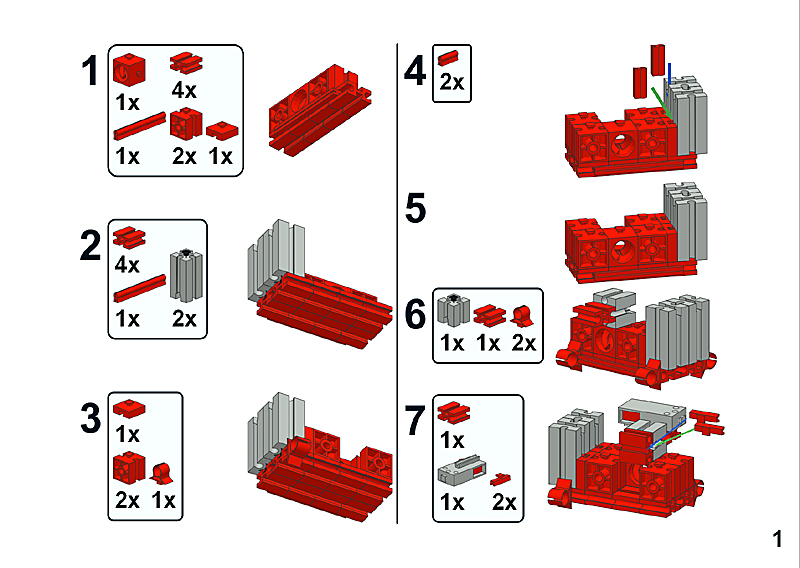 1
1x 4x
1x 2x 1x

2
4x
1x 2x

3
1x
2x 1x

4
2x

5

6
1x 1x 2x

7
1x
1x 2x

1