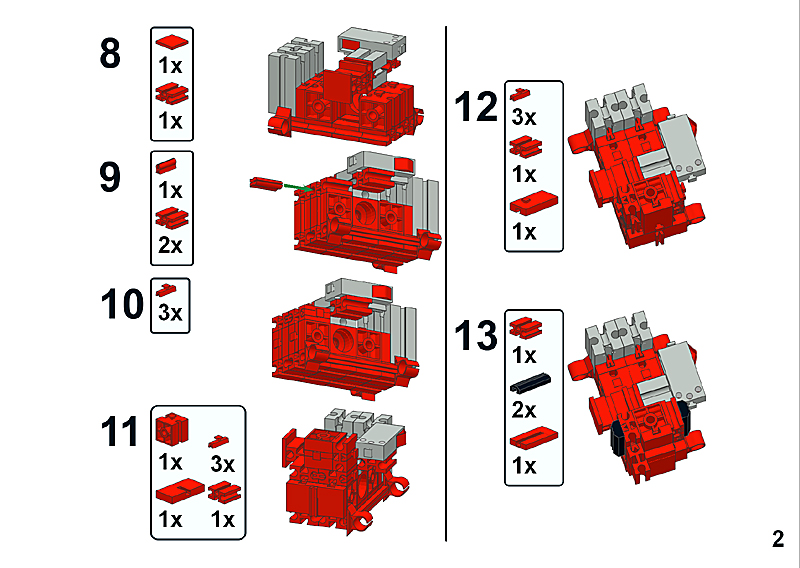 8
1x
1x

9
1x
2x

10
3x

11
1x
3x
1x
1x

12
3x
1x
1x

13
1x
2x
1x

2