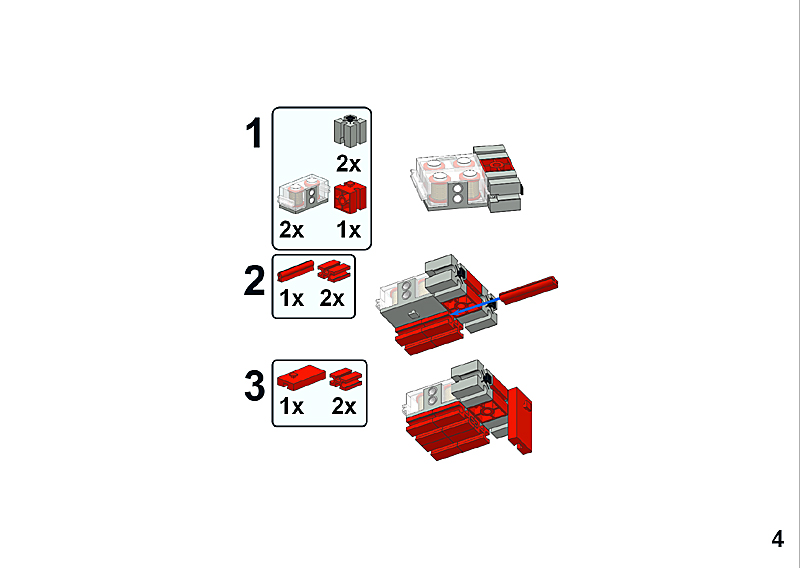 1
2x
2x 1x

2
1x 2x

3
1x 2x

4